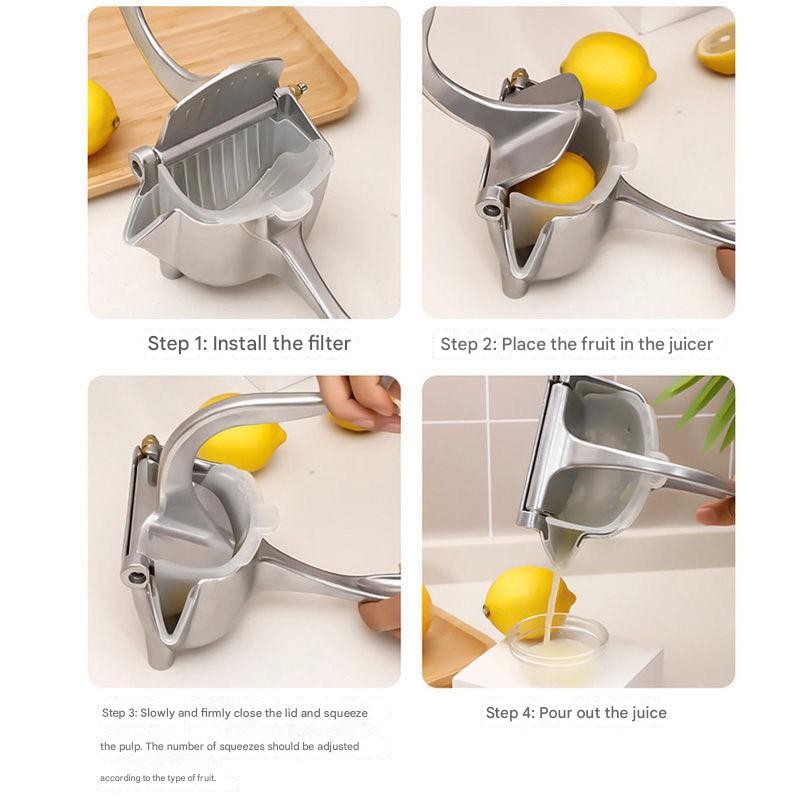 Step 1: Install the filter

Step 2: Place the fruit in the juicer

Step 3: Slowly and firmly close the lid and squeeze the pulp. The number of squeezes should be adjusted according to the type of fruit.

Step 4: Pour out the juice