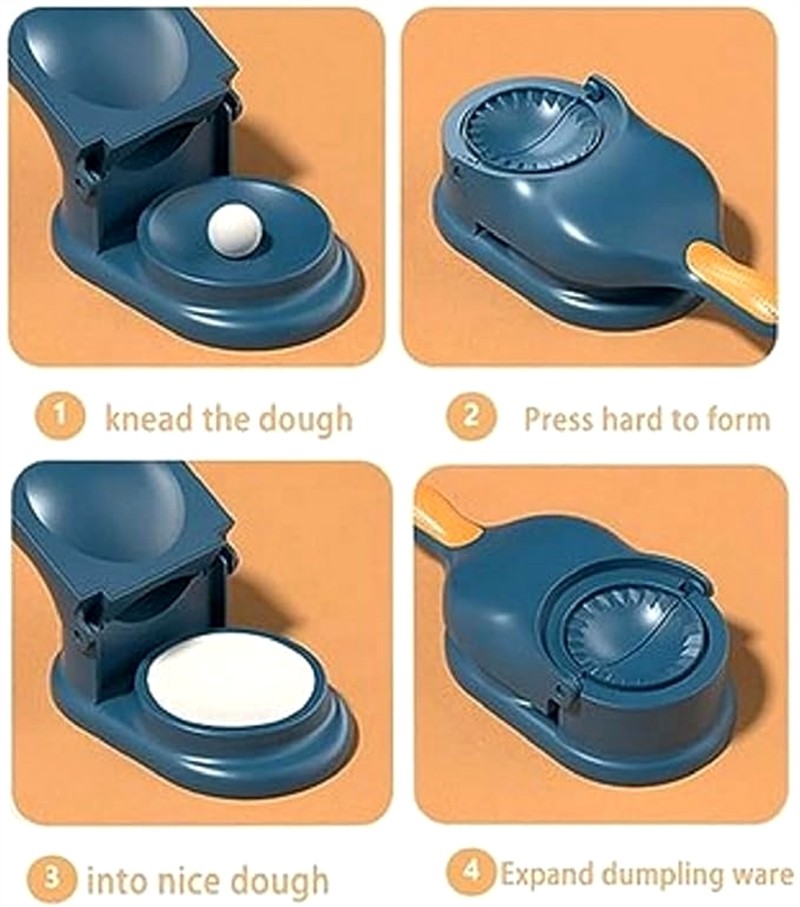 1 knead the dough

2 Press hard to form

3 into nice dough

4 Expand dumpling ware