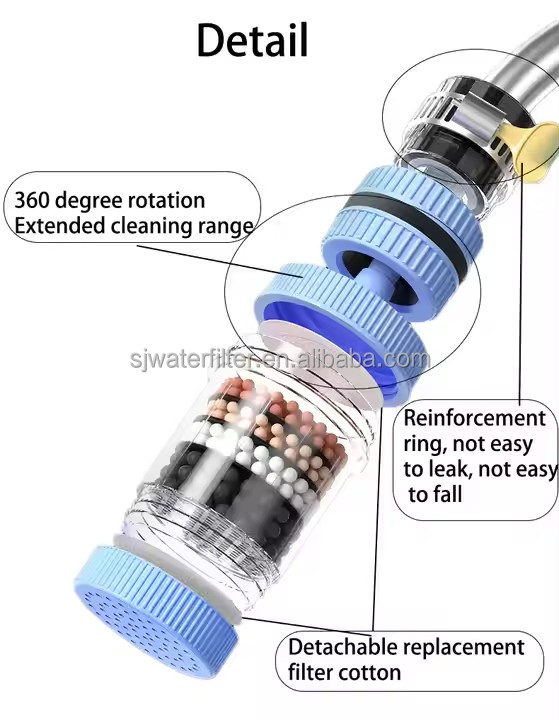 Detail

360 degree rotation
Extended cleaning range

sjwaterfilter.en.alibaba.com

Reinforcement ring, not easy to leak, not easy to fall

Detachable replacement filter cotton